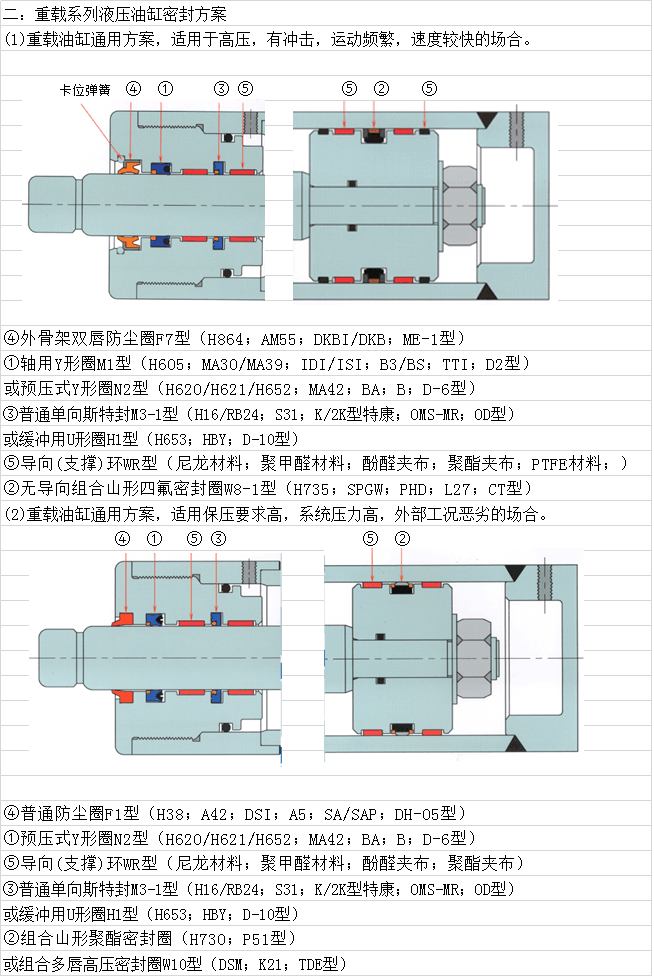 二：重载系列液压油缸密封方案

(1)重载油缸通用方案，适用于高压，有冲击，运动频繁，速度较快的场合。

卡位弹簧 ④ ① ③ ⑤ ⑤ ② ⑤

④外骨架双唇防尘圈F7型（H864；AM55；DKBI/DKB；ME-1型）

①轴用Y形圈M1型（H605；MA30/MA39；IDI/ISI；B3/BS；TTI；D2型）

或预压式Y形圈N2型（H620/H621/H652；MA42；BA；B；D-6型）

③普通单向斯特封M3-1型（H16/RB24；S31；K/2K型特康；OMS-MR；OD型）

或缓冲用U形圈H1型（H653；HBY；D-10型）

⑤导向(支撑)环WR型（尼龙材料；聚甲醛材料；酚醛夹布；聚酯夹布；PTFE材料；）

②无导向组合山形四氟密封圈W8-1型（H735；SPGW；PHD；L27；CT型）

(2)重载油缸通用方案，适用保压要求高，系统压力高，外部工况恶劣的场合。

④ ① ⑤ ③ ⑤ ②

④普通防尘圈F1型（H38；A42；DSI；A5；SA/SAP；DH-05型）

①预压式Y形圈N2型（H620/H621/H652；MA42；BA；B；D-6型）

⑤导向(支撑)环WR型（尼龙材料；聚甲醛材料；酚醛夹布；聚酯夹布）

③普通单向斯特封M3-1型（H16/RB24；S31；K/2K型特康；OMS-MR；OD型）

或缓冲用U形圈H1型（H653；HBY；D-10型）

②组合山形聚酯密封圈（H730；P51型）

或组合多唇高压密封圈W10型（DSM；K21；TDE型）