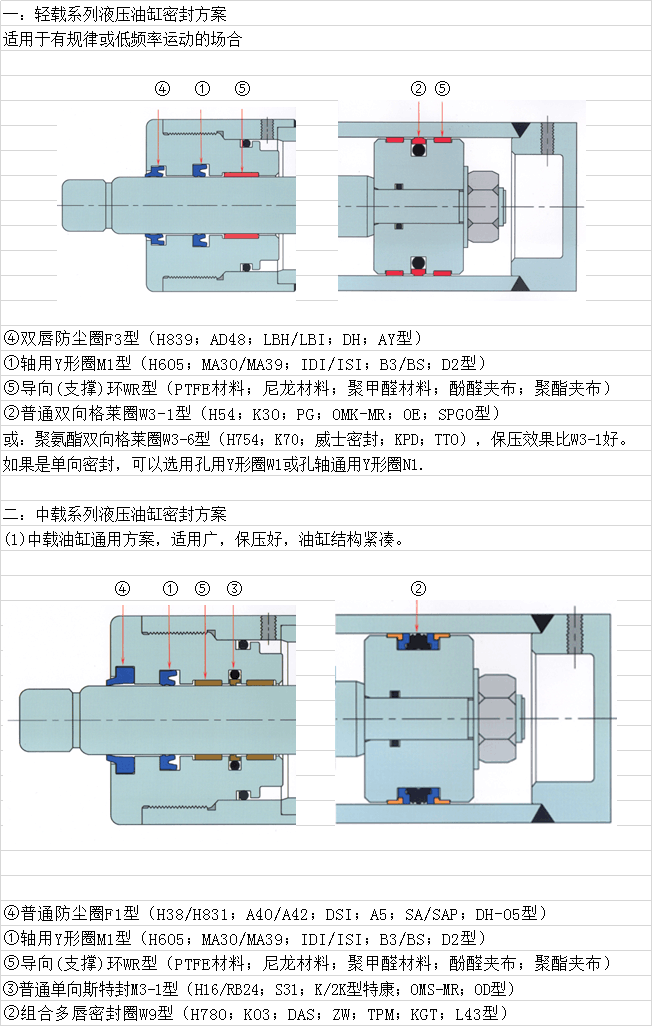 一：轻载系列液压油缸密封方案
适用于有规律或低频率运动的场合

④ ① ⑤

② ⑤

④双唇防尘圈F3型（H839；AD48；LBH/LBI；DH；AY型）
①轴用Y形圈M1型（H605；MA30/MA39；IDI/ISI；B3/BS；D2型）
⑤导向(支撑)环WR型（PTFE材料；尼龙材料；聚甲醛材料；酚醛夹布；聚酯夹布）
②普通双向格莱圈W3-1型（H54；K30；PG；OMK-MR；OE；SPGO型）
或：聚氨酯双向格莱圈W3-6型（H754；K70；威士密封；KPD；TTO），保压效果比W3-1好。
如果是单向密封，可以选用孔用Y形圈W1或孔轴通用Y形圈N1.

二：中载系列液压油缸密封方案
(1)中载油缸通用方案，适用广，保压好，油缸结构紧凑。

④ ① ⑤ ③

②

④普通防尘圈F1型（H38/H831；A40/A42；DSI；A5；SA/SAP；DH-05型）
①轴用Y形圈M1型（H605；MA30/MA39；IDI/ISI；B3/BS；D2型）
⑤导向(支撑)环WR型（PTFE材料；尼龙材料；聚甲醛材料；酚醛夹布；聚酯夹布）
③普通单向斯特封M3-1型（H16/RB24；S31；K/2K型特康；OMS-MR；OD型）
②组合多唇密封圈W9型（H780；K03；DAS；ZW；TPM；KGT；L43型）