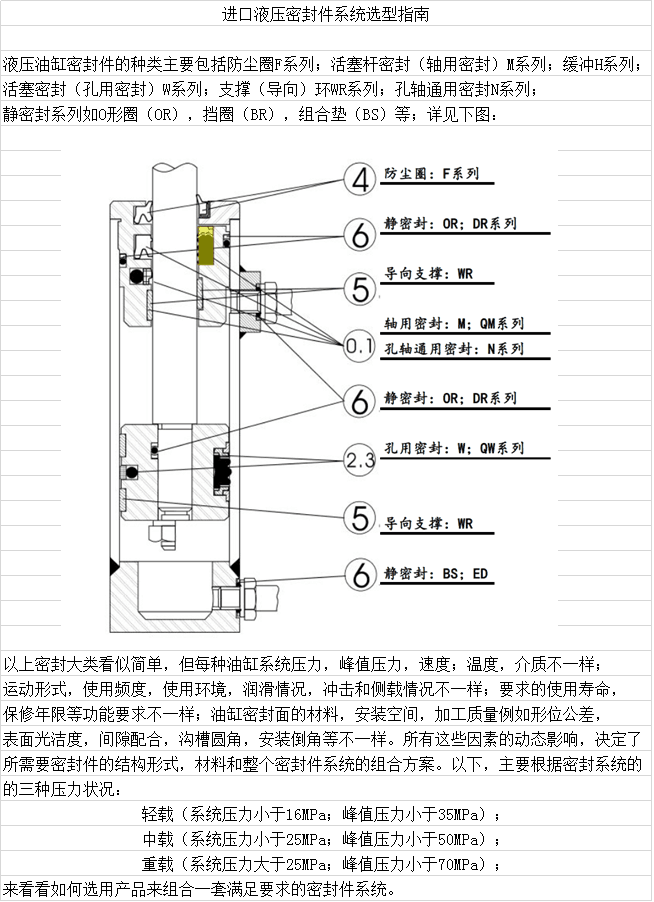 进口液压密封件系统选型指南

液压油缸密封件的种类主要包括防尘圈F系列；活塞杆密封（轴用密封）M系列；缓冲H系列；活塞密封（孔用密封）W系列；支撑（导向）环WR系列；孔轴通用密封N系列；静密封系列如O形圈（OR），挡圈（BR），组合垫（BS）等；详见下图：

4 防尘圈：F系列
6 静密封：OR；DR系列
5 导向支撑：WR
0.1 轴用密封：M；QM系列
孔轴通用密封：N系列
6 静密封：OR；DR系列
2.3 孔用密封：W；QW系列
5 导向支撑：WR
6 静密封：BS；ED

以上密封大类看似简单，但每种油缸系统压力，峰值压力，速度；温度，介质不一样；运动形式，使用频度，使用环境，润滑情况，冲击和侧载情况不一样；要求的使用寿命，保修年限等功能要求不一样；油缸密封面的材料，安装空间，加工质量例如形位公差，表面光洁度，间隙配合，沟槽圆角，安装倒角等不一样。所有这些因素的动态影响，决定了所需要密封件的结构形式，材料和整个密封件系统的组合方案。以下，主要根据密封系统的的三种压力状况：

轻载（系统压力小于16MPa；峰值压力小于35MPa）；
中载（系统压力小于25MPa；峰值压力小于50MPa）；
重载（系统压力大于25MPa；峰值压力小于70MPa）；
来看看如何选用产品来组合一套满足要求的密封件系统。